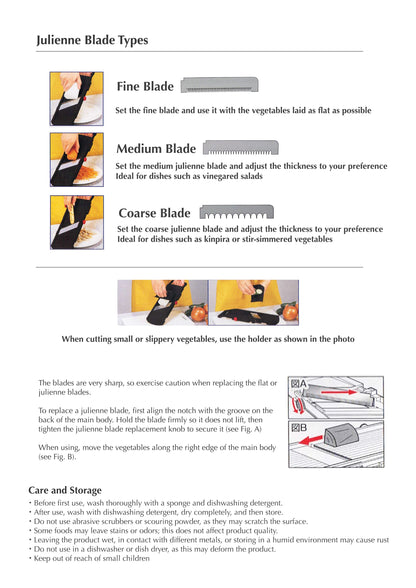 Julienne Blade Types

Fine Blade

Set the fine blade and use it with the vegetables laid as flat as possible

Medium Blade

Set the medium julienne blade and adjust the thickness to your preference
Ideal for dishes such as vinegared salads

Coarse Blade

Set the coarse julienne blade and adjust the thickness to your preference
Ideal for dishes such as kinpira or stir-simmered vegetables

When cutting small or slippery vegetables, use the holder as shown in the photo

The blades are very sharp, so exercise caution when replacing the flat or julienne blades.

To replace a julienne blade, first align the notch with the groove on the back of the main body. Hold the blade firmly so it does not lift, then tighten the julienne blade replacement knob to secure it (see Fig. A)

When using, move the vegetables along the right edge of the main body (see Fig. B).

図A

図B

Care and Storage
• Before first use, wash thoroughly with a sponge and dishwashing detergent.
• After use, wash with dishwashing detergent, dry completely, and then store.
• Do not use abrasive scrubbers or scouring powder, as they may scratch the surface.
• Some foods may leave stains or odors; this does not affect product quality.
• Leaving the product wet, in contact with different metals, or storing in a humid environment may cause rust
• Do not use in a dishwasher or dish dryer, as this may deform the product.
• Keep out of reach of small children