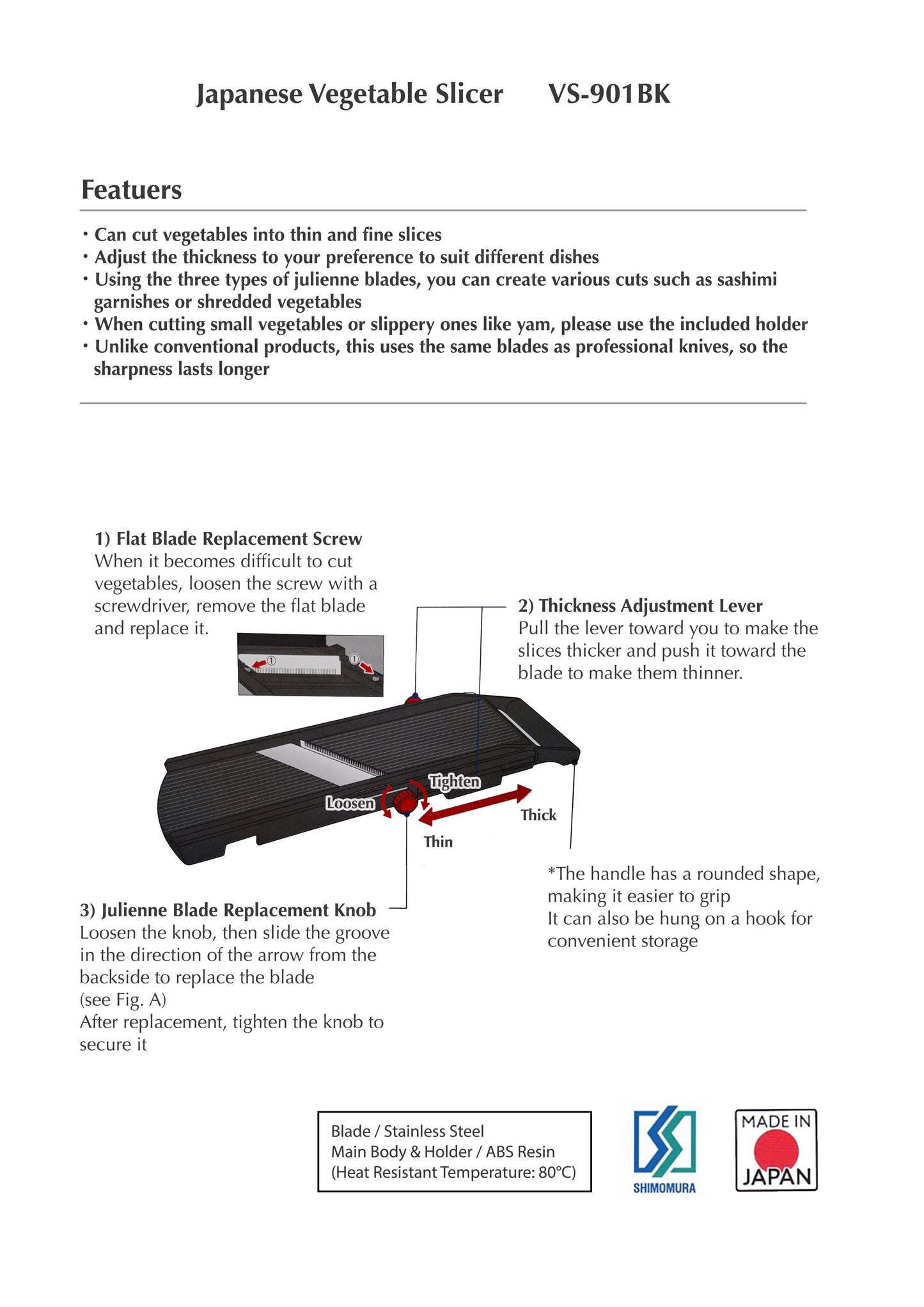 Japanese Vegetable Slicer VS-901BK

Featuers

・Can cut vegetables into thin and fine slices
・Adjust the thickness to your preference to suit different dishes
・Using the three types of julienne blades, you can create various cuts such as sashimi garnishes or shredded vegetables
・When cutting small vegetables or slippery ones like yam, please use the included holder
・Unlike conventional products, this uses the same blades as professional knives, so the sharpness lasts longer

1) Flat Blade Replacement Screw
When it becomes difficult to cut vegetables, loosen the screw with a screwdriver, remove the flat blade and replace it.

①
①

2) Thickness Adjustment Lever
Pull the lever toward you to make the slices thicker and push it toward the blade to make them thinner.

Tighten
Loosen
Thick
Thin

*The handle has a rounded shape, making it easier to grip
It can also be hung on a hook for convenient storage

3) Julienne Blade Replacement Knob
Loosen the knob, then slide the groove in the direction of the arrow from the backside to replace the blade
(see Fig. A)
After replacement, tighten the knob to secure it

Blade / Stainless Steel
Main Body & Holder / ABS Resin
(Heat Resistant Temperature: 80°C)

SHIMOMURA

MADE IN
JAPAN