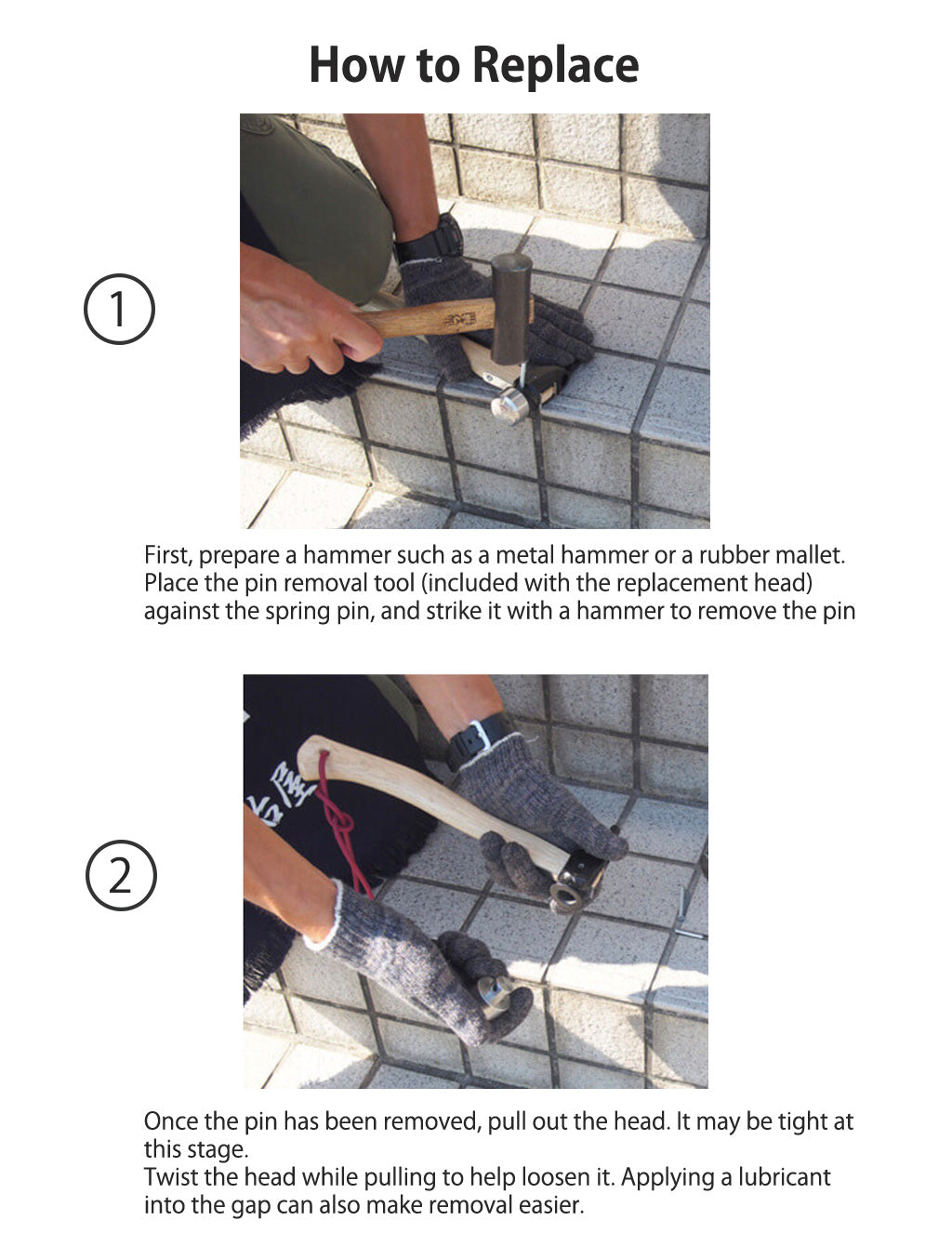 How to Replace

①

First, prepare a hammer such as a metal hammer or a rubber mallet.
Place the pin removal tool (included with the replacement head) against the spring pin, and strike it with a hammer to remove the pin

②

Once the pin has been removed, pull out the head. It may be tight at this stage.
Twist the head while pulling to help loosen it. Applying a lubricant into the gap can also make removal easier.