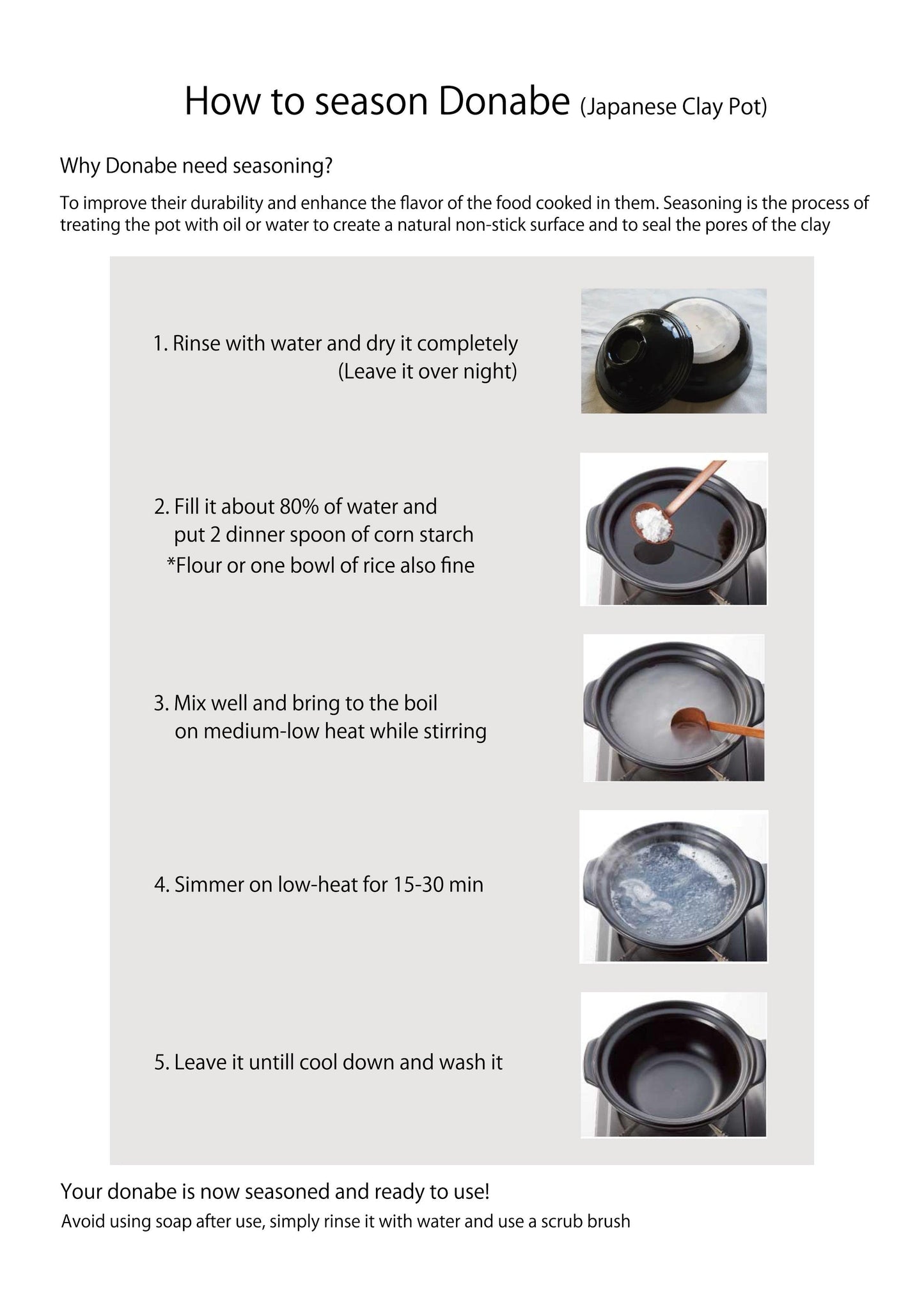 How to season Donabe (Japanese Clay Pot)

Why Donabe need seasoning?

To improve their durability and enhance the flavor of the food cooked in them. Seasoning is the process of treating the pot with oil or water to create a natural non-stick surface and to seal the pores of the clay

1. Rinse with water and dry it completely (Leave it over night)

2. Fill it about 80% of water and put 2 dinner spoon of corn starch
*Flour or one bowl of rice also fine

3. Mix well and bring to the boil on medium-low heat while stirring

4. Simmer on low-heat for 15-30 min

5. Leave it untill cool down and wash it

Your donabe is now seasoned and ready to use!
Avoid using soap after use, simply rinse it with water and use a scrub brush