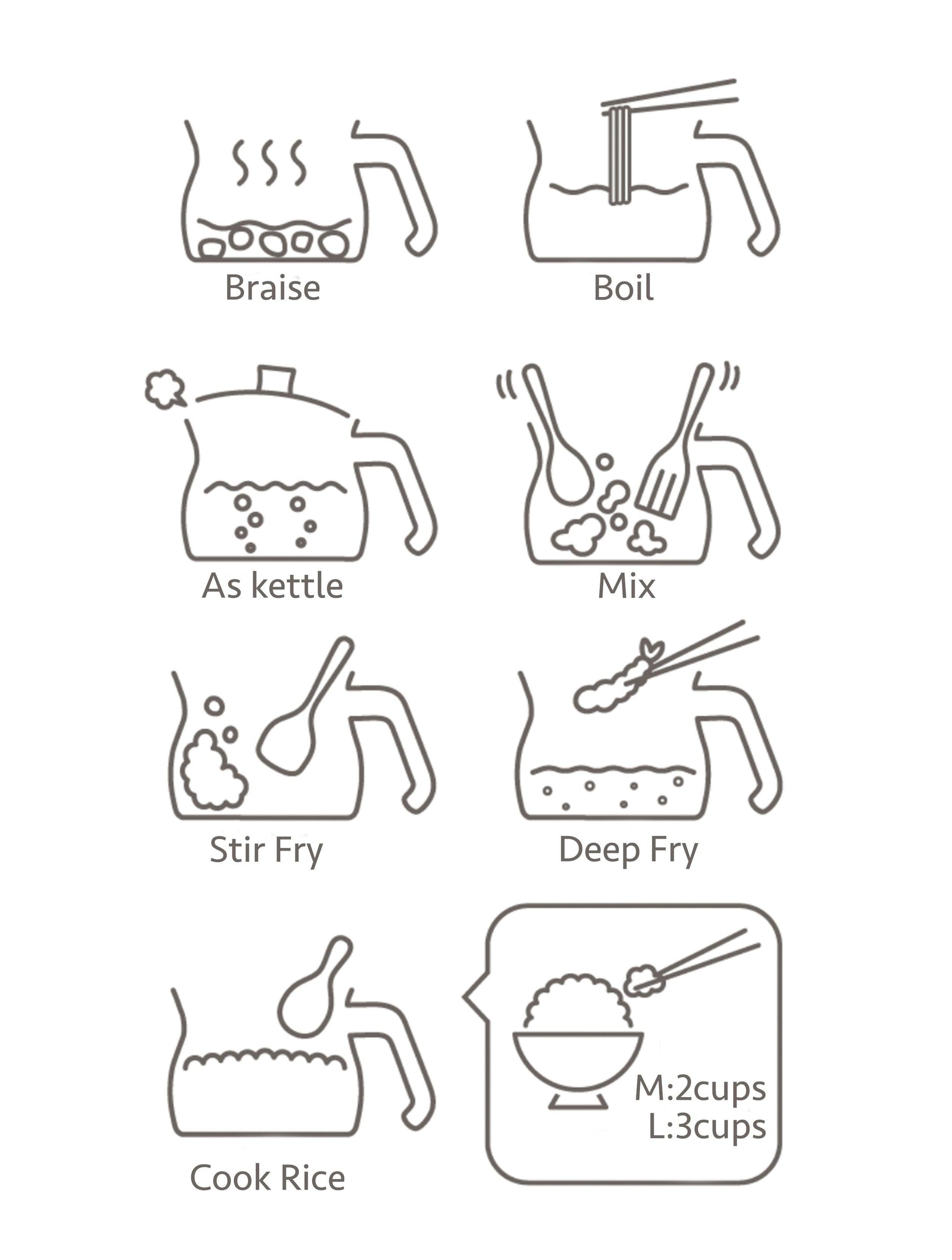 Braise

Boil

As kettle

Mix

Stir Fry

Deep Fry

Cook Rice

M:2cups
L:3cups