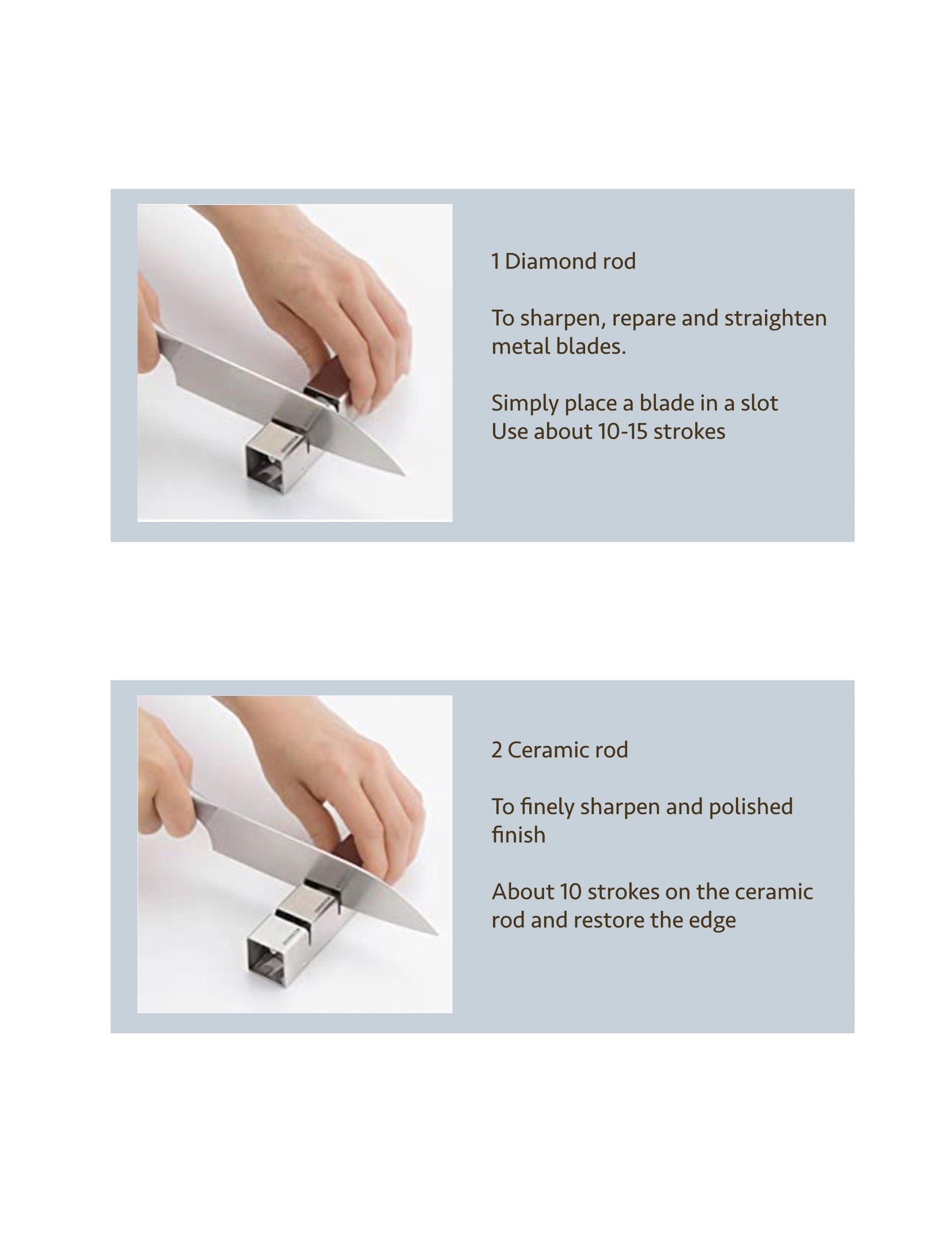 1 Diamond rod

To sharpen, repare and straighten metal blades.

Simply place a blade in a slot
Use about 10-15 strokes

2 Ceramic rod

To finely sharpen and polished finish

About 10 strokes on the ceramic rod and restore the edge