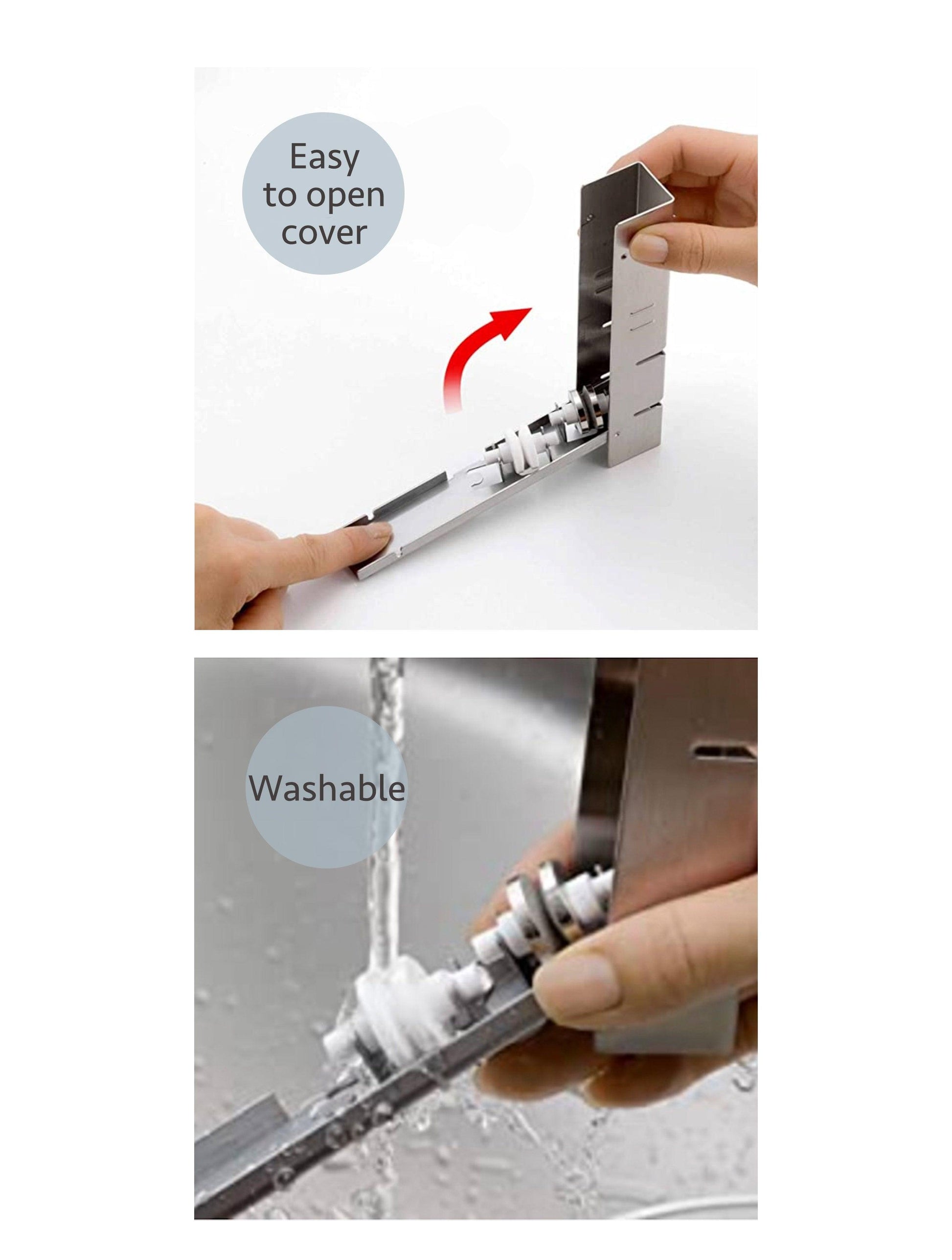 Easy to open cover

Washable